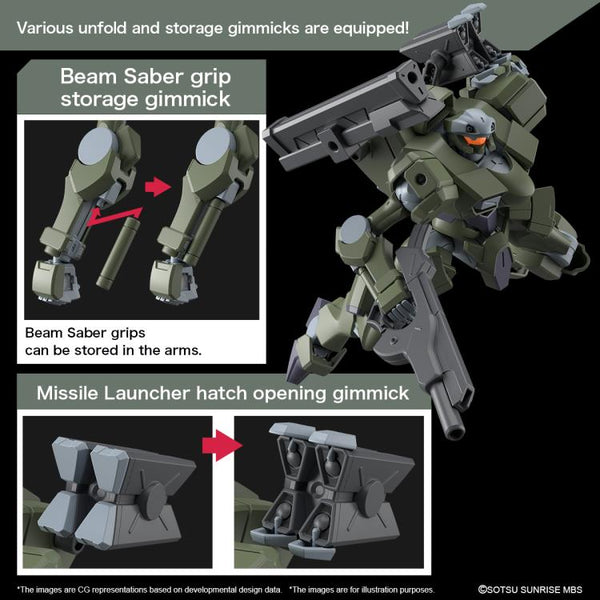 Various unfold and storage gimmicks are equipped!

Beam Saber grip storage gimmick

Beam Saber grips can be stored in the arms.

Missile Launcher hatch opening gimmick

*The images are CG representations based on developmental design data. *The images are for illustration purposes.

©SOTSU SUNRISE MBS