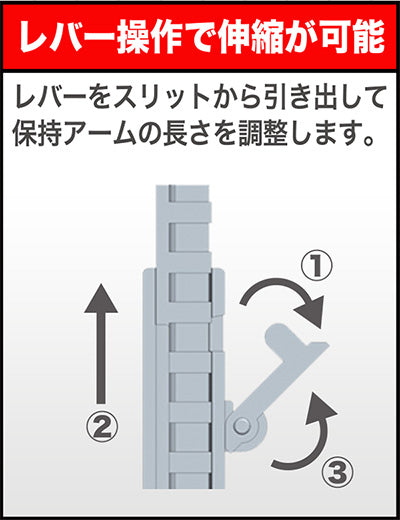 レバー操作で伸縮が可能

レバーをスリットから引き出して保持アームの長さを調整します。

①

②

③