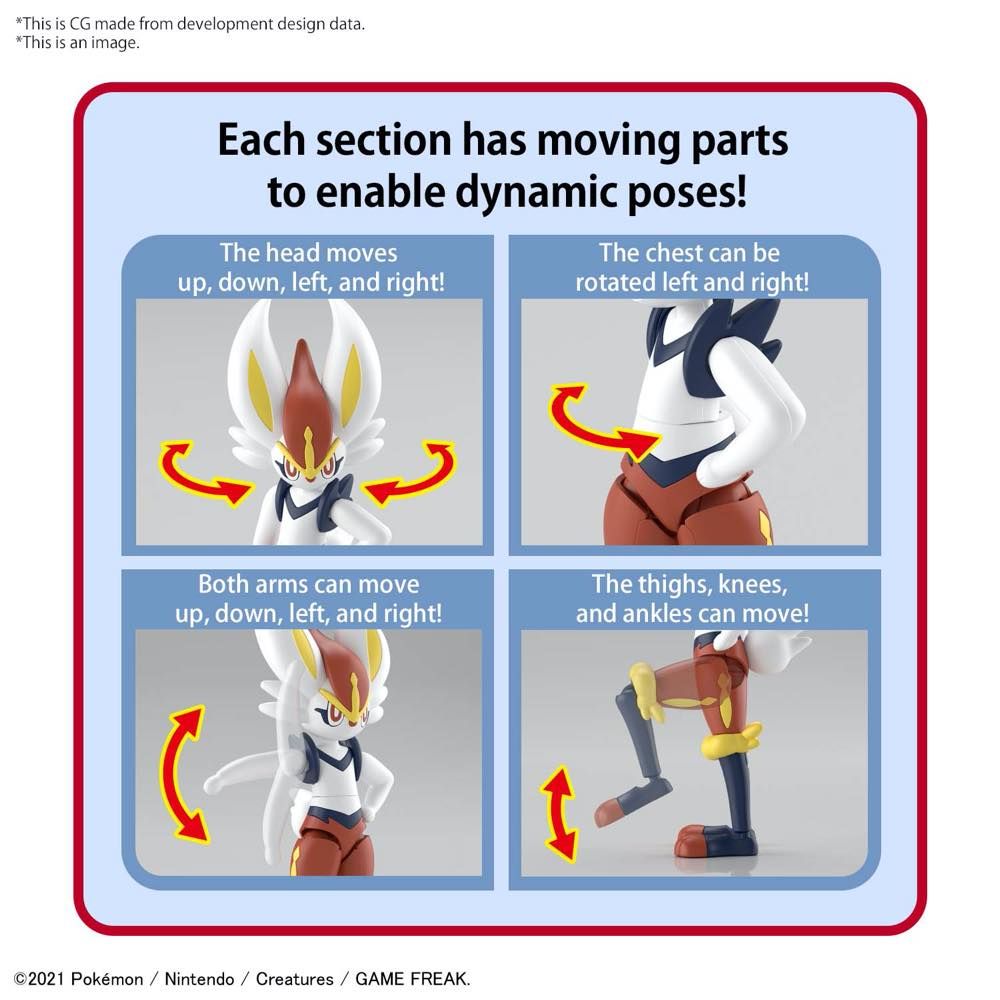 *This is CG made from development design data.
*This is an image.

Each section has moving parts to enable dynamic poses!

The head moves up, down, left, and right!

The chest can be rotated left and right!

Both arms can move up, down, left, and right!

The thighs, knees, and ankles can move!

©2021 Pokémon / Nintendo / Creatures / GAME FREAK.