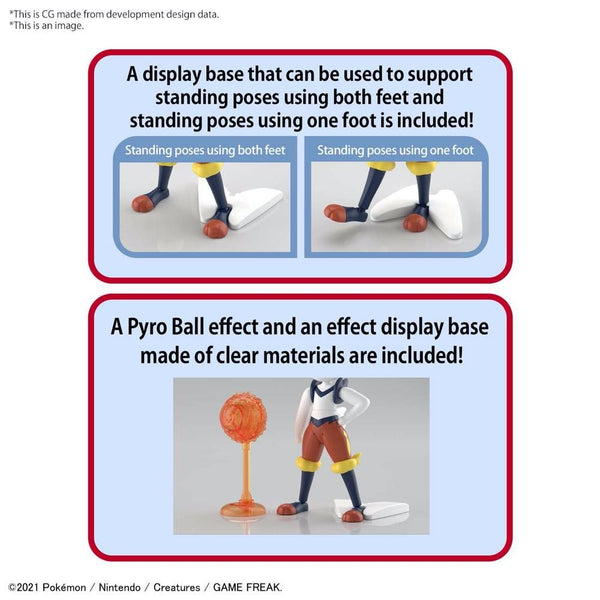 *This is CG made from development design data.
*This is an image.

A display base that can be used to support standing poses using both feet and standing poses using one foot is included!

Standing poses using both feet

Standing poses using one foot

A Pyro Ball effect and an effect display base made of clear materials are included!

©2021 Pokémon / Nintendo / Creatures / GAME FREAK.