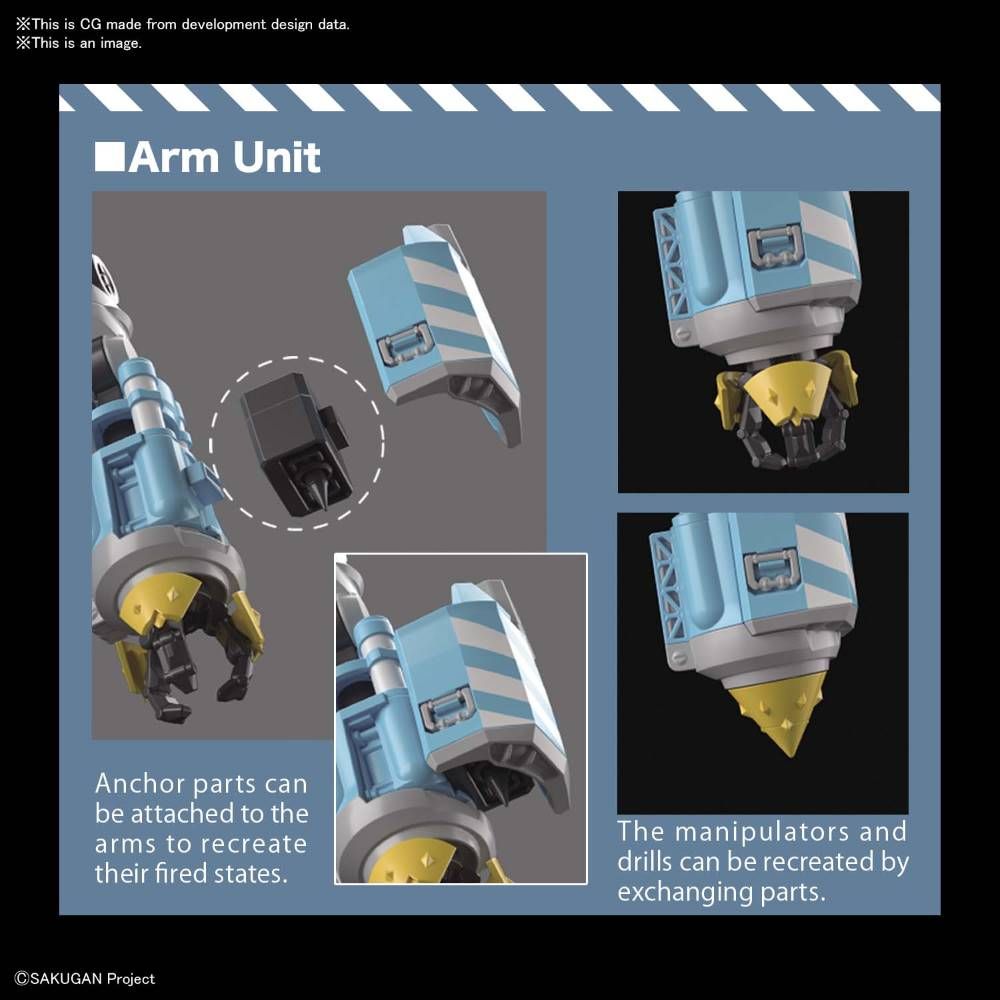 ※This is CG made from development design data.
※This is an image.

■Arm Unit

Anchor parts can be attached to the arms to recreate their fired states.

The manipulators and drills can be recreated by exchanging parts.

©SAKUGAN Project